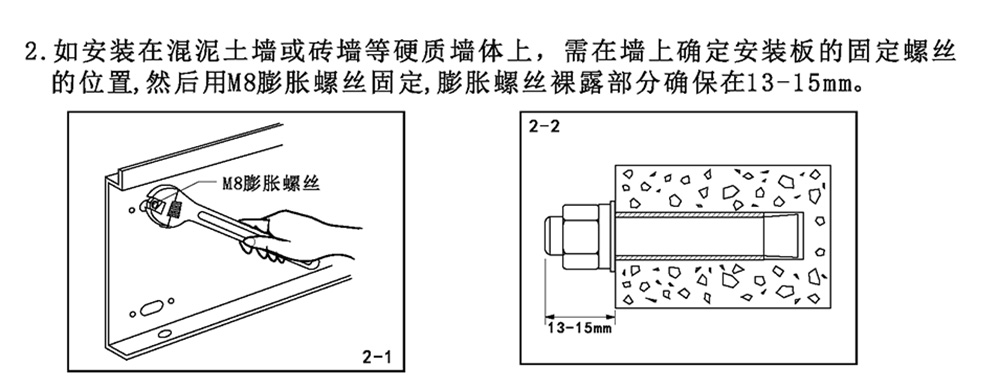 2.如安装在混泥土墙或砖墙等硬质墙体上，需在墙上确定安装板的固定螺丝的位置,然后用M8膨胀螺丝固定,膨胀螺丝裸露部分确保在13-15mm。

M8膨胀螺丝

2-1

2-2

13-15mm